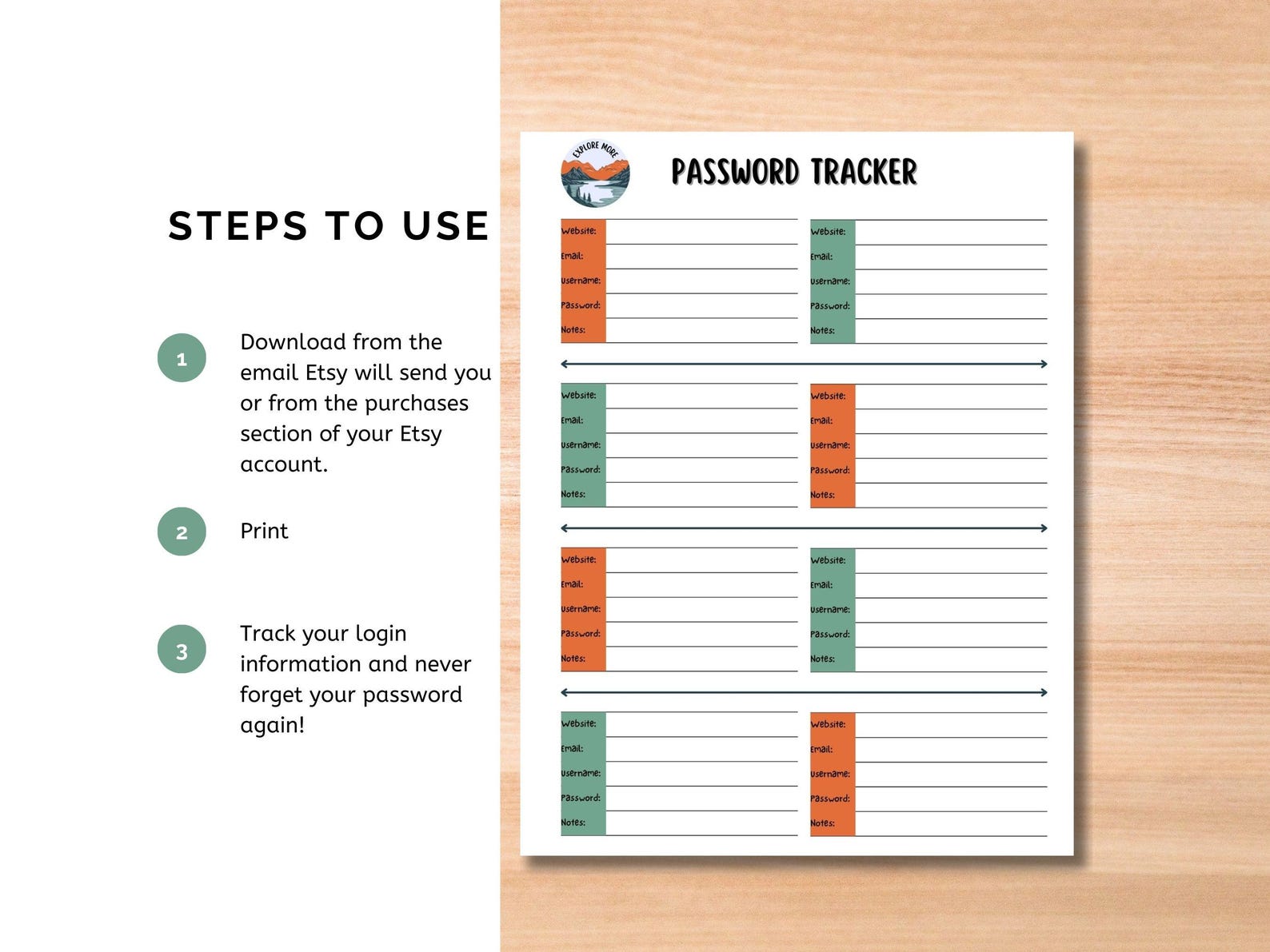 STEPS TO USE

1 Download from the email Etsy will send you or from the purchases section of your Etsy account.

2 Print

3 Track your login information and never forget your password again!

EXPLORE MORE

PASSWORD TRACKER

Website:
Email:
Username:
Password:
Notes:

Website:
Email:
Username:
Password:
Notes:

Website:
Email:
Username:
Password:
Notes:

Website:
Email:
Username:
Password:
Notes:

Website:
Email:
Username:
Password:
Notes:

Website:
Email:
Username:
Password:
Notes:

Website:
Email:
Username:
Password:
Notes:

Website:
Email:
Username:
Password:
Notes: