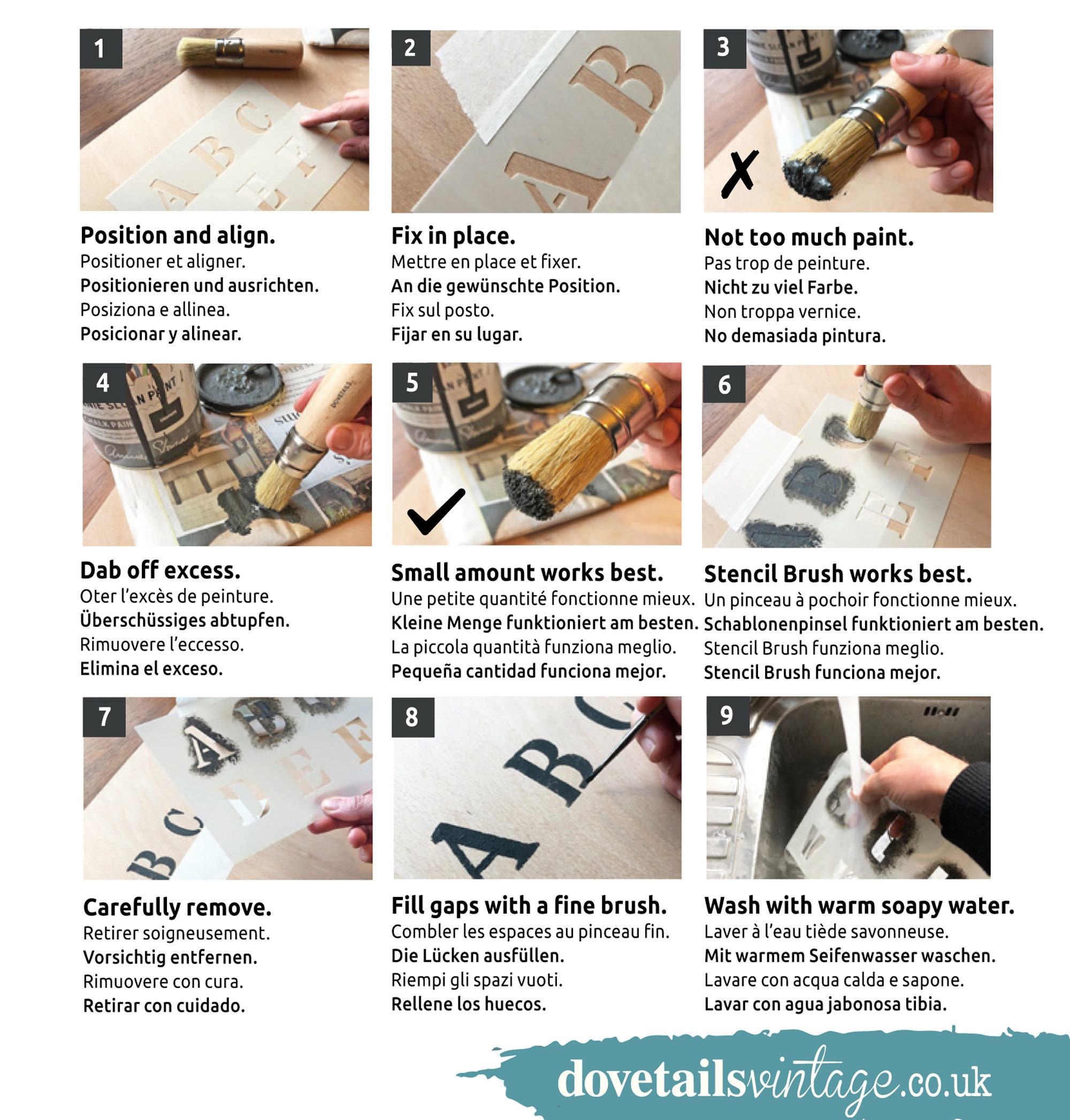 1

Position and align.
Positioner et aligner.
Positionieren und ausrichten.
Posiziona e allinea.
Posicionar y alinear.

2

Fix in place.
Mettre en place et fixer.
An die gewünschte Position.
Fix sul posto.
Fijar en su lugar.

3

Not too much paint.
Pas trop de peinture.
Nicht zu viel Farbe.
Non troppa vernice.
No demasiada pintura.

4

Dab off excess.
Oter l'excès de peinture.
Überschüssiges abtupfen.
Rimuovere l'eccesso.
Elimina el exceso.

5

Small amount works best.
Une petite quantité fonctionne mieux.
Kleine Menge funktioniert am besten.
La piccola quantità funziona meglio.
Pequeña cantidad funciona mejor.

6

Stencil Brush works best.
Un pinceau à pochoir fonctionne mieux.
Schablonenpinsel funktioniert am besten.
Stencil Brush funziona meglio.
Stencil Brush funciona mejor.

7

Carefully remove.
Retirer soigneusement.
Vorsichtig entfernen.
Rimuovere con cura.
Retirar con cuidado.

8

Fill gaps with a fine brush.
Combler les espaces au pinceau fin.
Die Lücken ausfüllen.
Riempi gli spazi vuoti.
Rellene los huecos.

9

Wash with warm soapy water.
Laver à l'eau tiède savonneuse.
Mit warmem Seifenwasser waschen.
Lavare con acqua calda e sapone.
Lavar con agua jabonosa tibia.

dovetailsvintage.co.uk