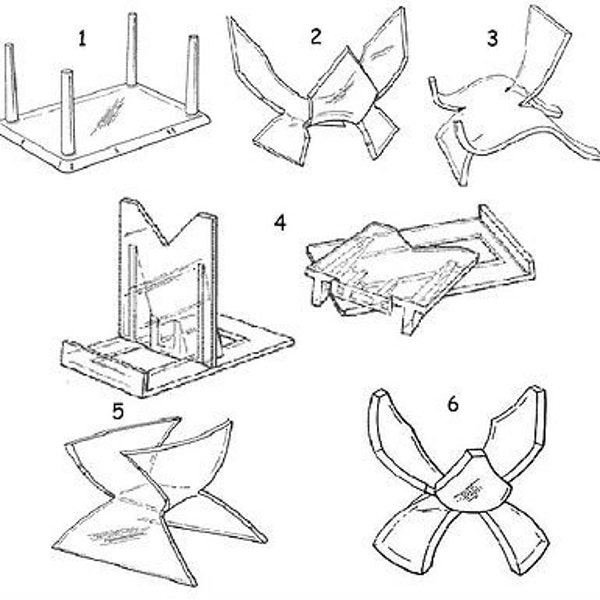 1

2

3

4

5

6