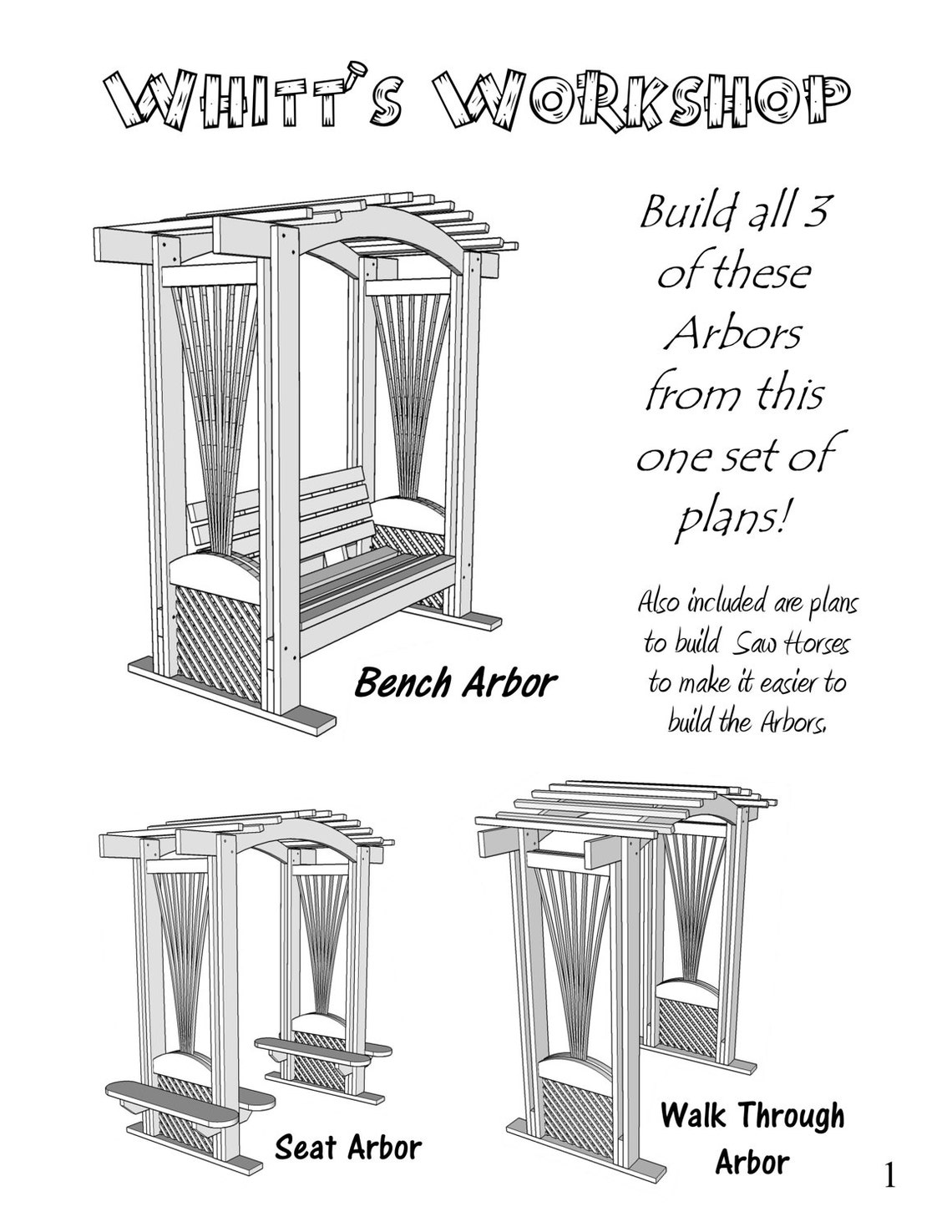 WHITT'S WORKSHOP

Build all 3 of these Arbors from this one set of plans!

Also included are plans to build Saw Horses to make it easier to build the Arbors.

Bench Arbor

Seat Arbor

Walk Through Arbor

1