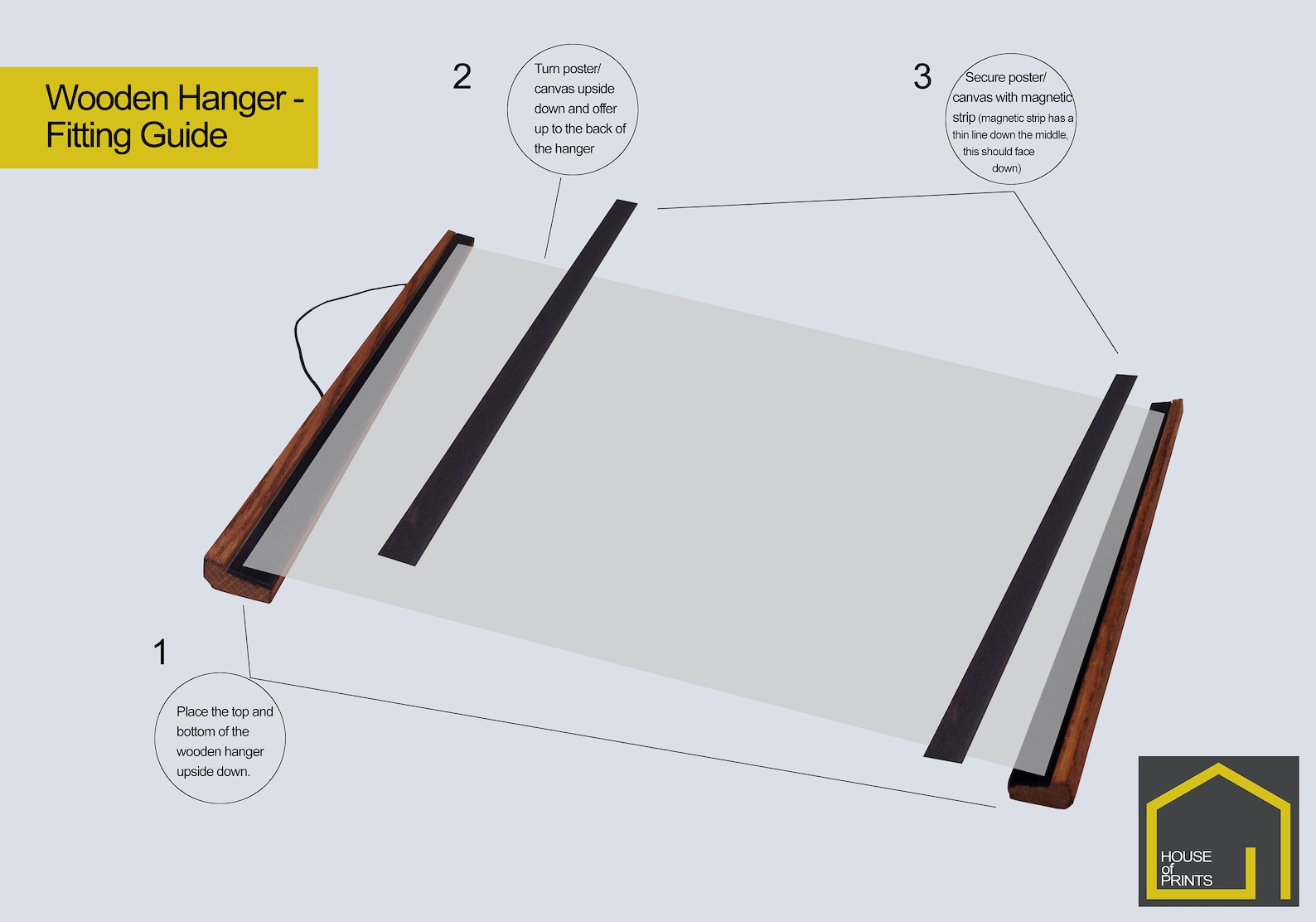 Wooden Hanger - Fitting Guide

2

Turn poster/ canvas upside down and offer up to the back of the hanger

3

Secure poster/ canvas with magnetic strip (magnetic strip has a thin line down the middle, this should face down)

1

Place the top and bottom of the wooden hanger upside down.

HOUSE of PRINTS