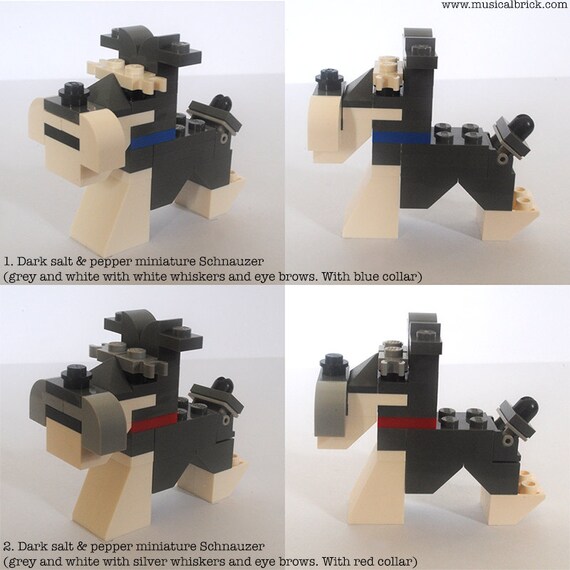 www.musicalbrick.com

1. Dark salt & pepper miniature Schnauzer
(grey and white with white whiskers and eye brows. With blue collar)

2. Dark salt & pepper miniature Schnauzer
(grey and white with silver whiskers and eye brows. With red collar)