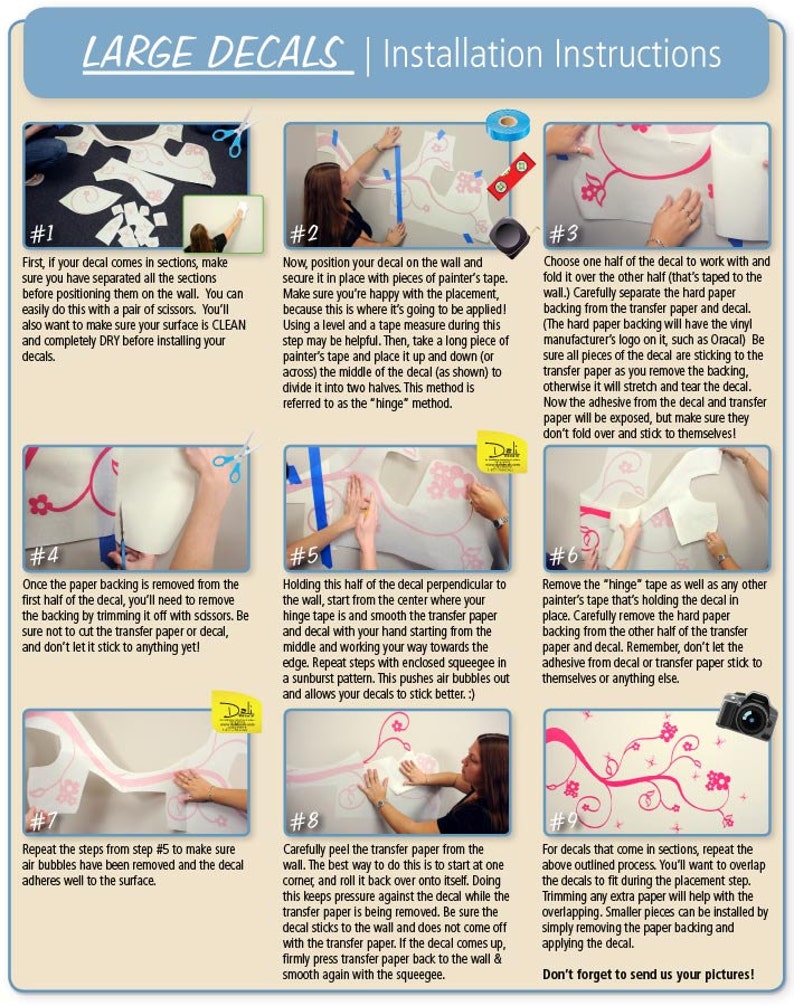 LARGE DECALS | Installation Instructions

#1

First, if your decal comes in sections, make sure you have separated all the sections before positioning them on the wall. You can easily do this with a pair of scissors. You'll also want to make sure your surface is CLEAN and completely DRY before installing your decals.

#2

Now, position your decal on the wall and secure it in place with pieces of painter's tape. Make sure you're happy with the placement, because this is where it's going to be applied! Using a level and a tape measure during this step may be helpful. Then, take a long piece of painter's tape and place it up and down (or across) the middle of the decal (as shown) to divide it into two halves. This method is referred to as the "hinge" method.

#3

Choose one half of the decal to work with and fold it over the other half (that's taped to the wall.) Carefully separate the hard paper backing from the transfer paper and decal. (The hard paper backing will have the vinyl manufacturer's logo on it, such as Oracal) Be sure all pieces of the decal are sticking to the transfer paper as you remove the backing, otherwise it will stretch and tear the decal. Now the adhesive from the decal and transfer paper will be exposed, but make sure they don't fold over and stick to themselves!

#4

Once the paper backing is removed from the first half of the decal, you'll need to remove the backing by trimming it off with scissors. Be sure not to cut the transfer paper or decal, and don't let it stick to anything yet!

Dali

#5

Holding this half of the decal perpendicular to the wall, start from the center where your hinge tape is and smooth the transfer paper and decal with your hand starting from the middle and working your way towards the edge. Repeat steps with enclosed squeegee in a sunburst pattern. This pushes air bubbles out and allows your decals to stick better. :)

#6

Remove the "hinge" tape as well as any other painter's tape that's holding the decal in place. Carefully remove the hard paper backing from the other half of the transfer paper and decal. Remember, don't let the adhesive from decal or transfer paper stick to themselves or anything else.

Dali

#7

Repeat the steps from step #5 to make sure air bubbles have been removed and the decal adheres well to the surface.

#8

Carefully peel the transfer paper from the wall. The best way to do this is to start at one corner, and roll it back over onto itself. Doing this keeps pressure against the decal while the transfer paper is being removed. Be sure the decal sticks to the wall and does not come off with the transfer paper. If the decal comes up, firmly press transfer paper back to the wall & smooth again with the squeegee.

#9

For decals that come in sections, repeat the above outlined process. You'll want to overlap the decals to fit during the placement step. Trimming any extra paper will help with the overlapping. Smaller pieces can be installed by simply removing the paper backing and applying the decal.

Don't forget to send us your pictures!