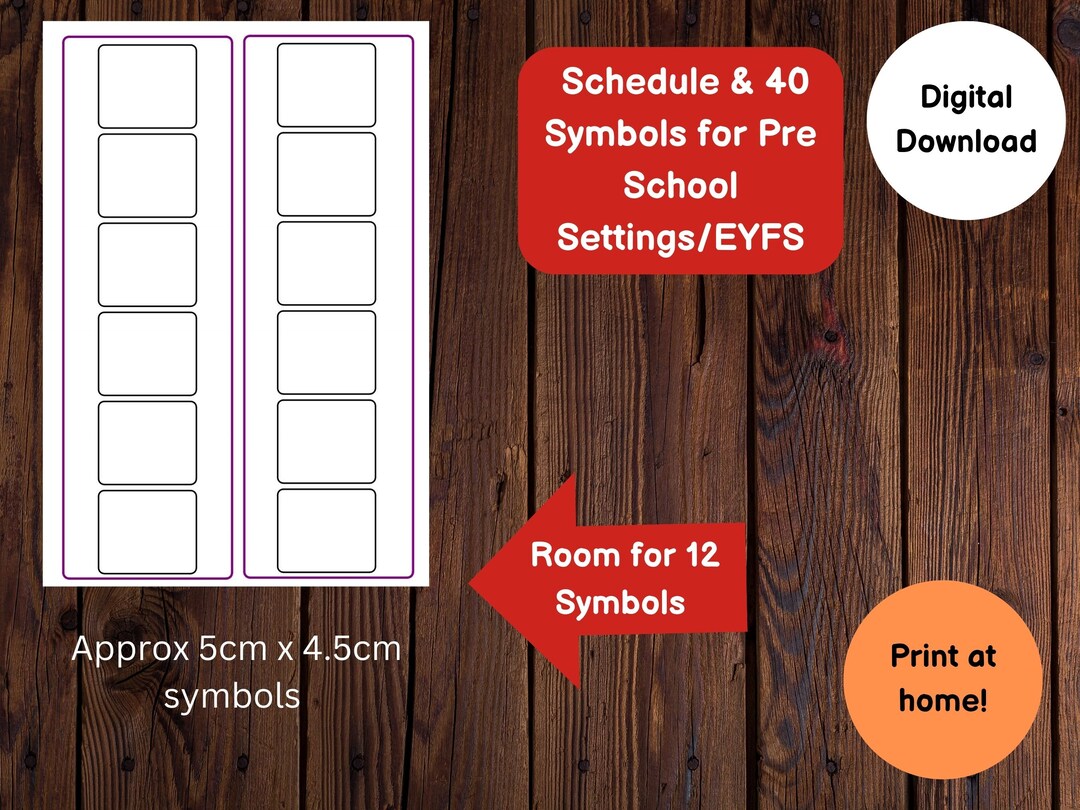 Schedule & 40 Symbols for Pre School Settings/EYFS

Digital Download

Room for 12 Symbols

Approx 5cm x 4.5cm symbols

Print at home!