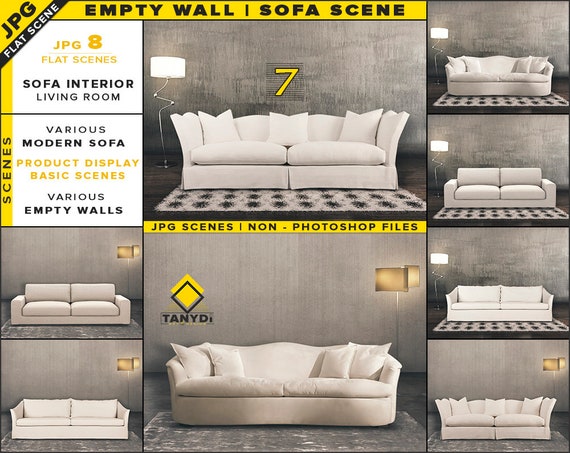 JPG
FLAT SCENE

EMPTY WALL | SOFA SCENE

JPG 8
FLAT SCENES

SOFA INTERIOR
LIVING ROOM

SCENES

VARIOUS
MODERN SOFA

PRODUCT DISPLAY
BASIC SCENES

VARIOUS
EMPTY WALLS

7

JPG SCENES | NON - PHOTOSHOP FILES

TANYDi