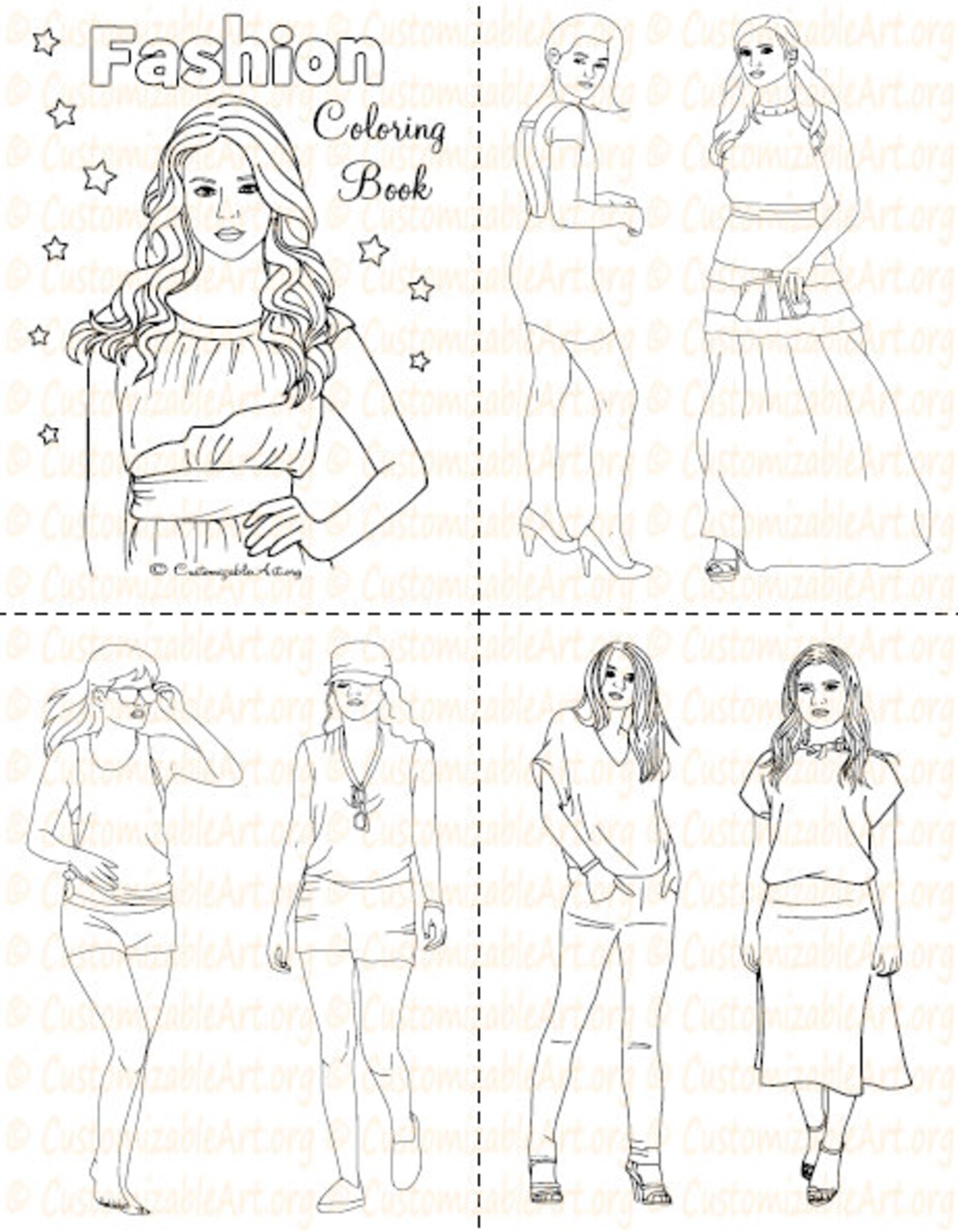 Fashion

Coloring Book

© CustomizableArt.org

© CustomizableArt.org © CustomizableArt.org © CustomizableArt.org