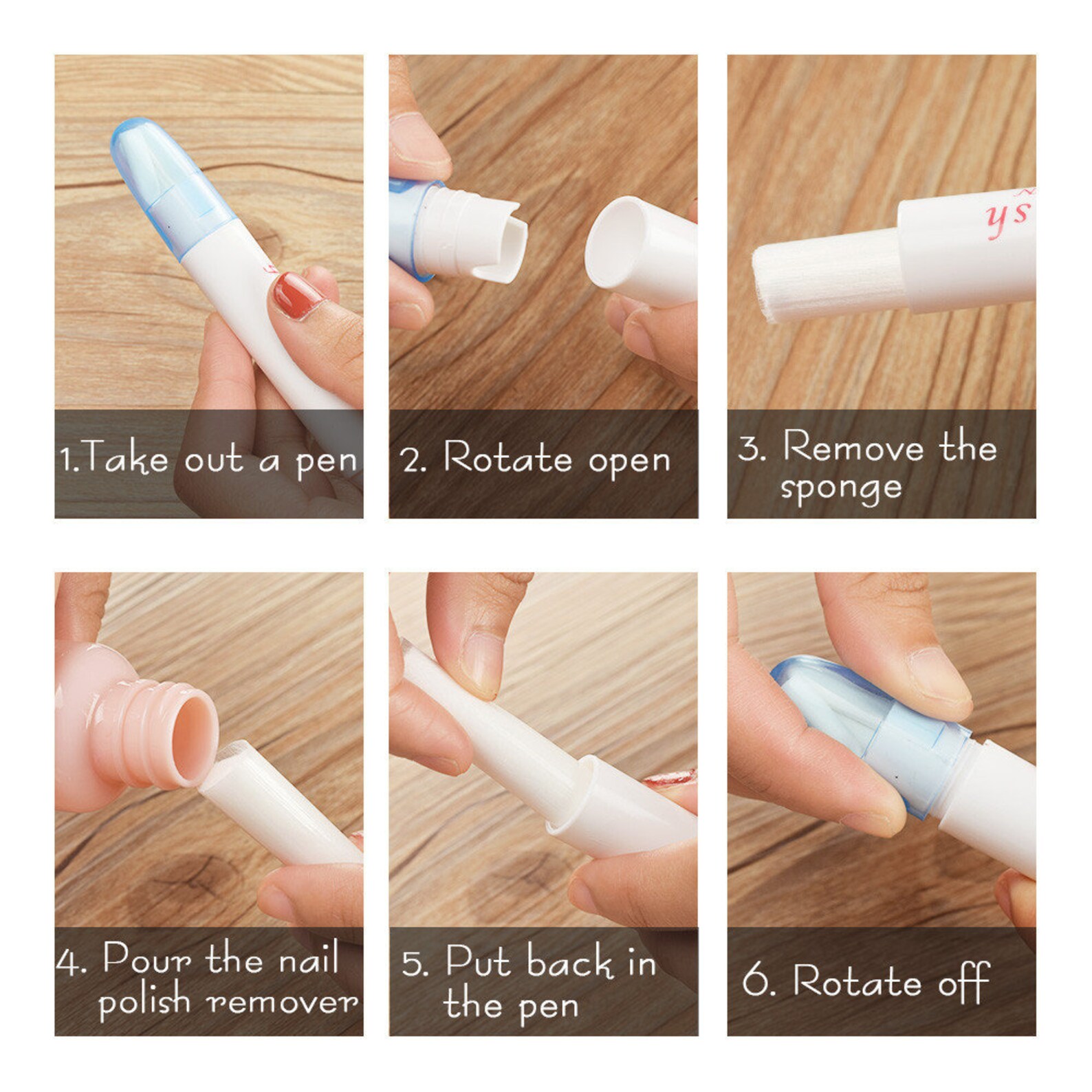 1.Take out a pen

2. Rotate open

ys

3. Remove the sponge

4. Pour the nail polish remover

5. Put back in the pen

6. Rotate off