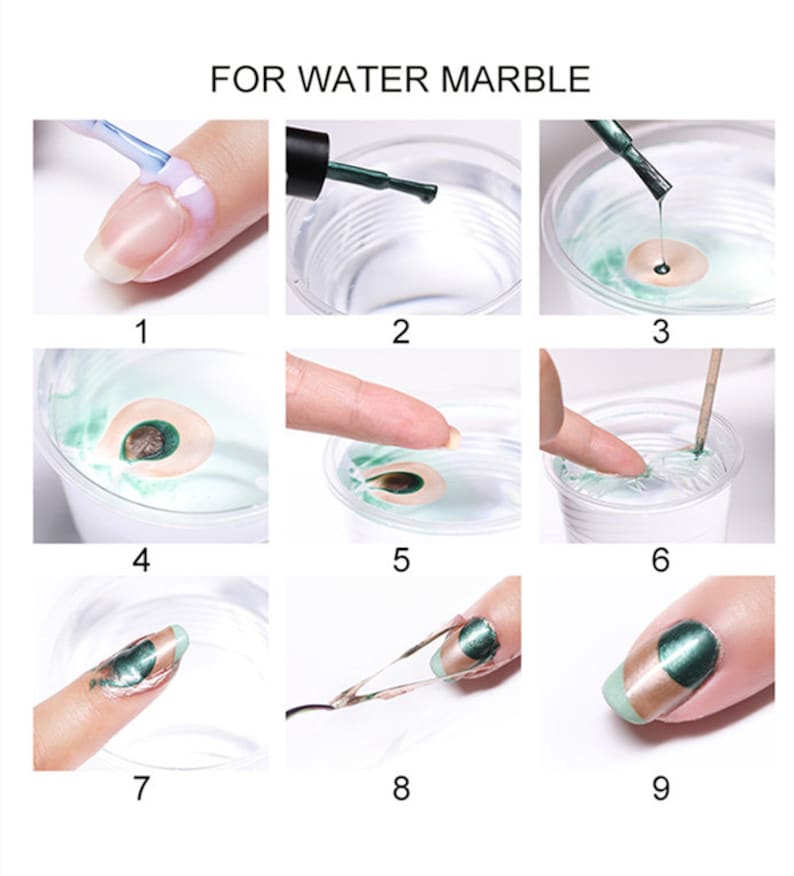 FOR WATER MARBLE

1

2

3

4

5

6

7

8

9