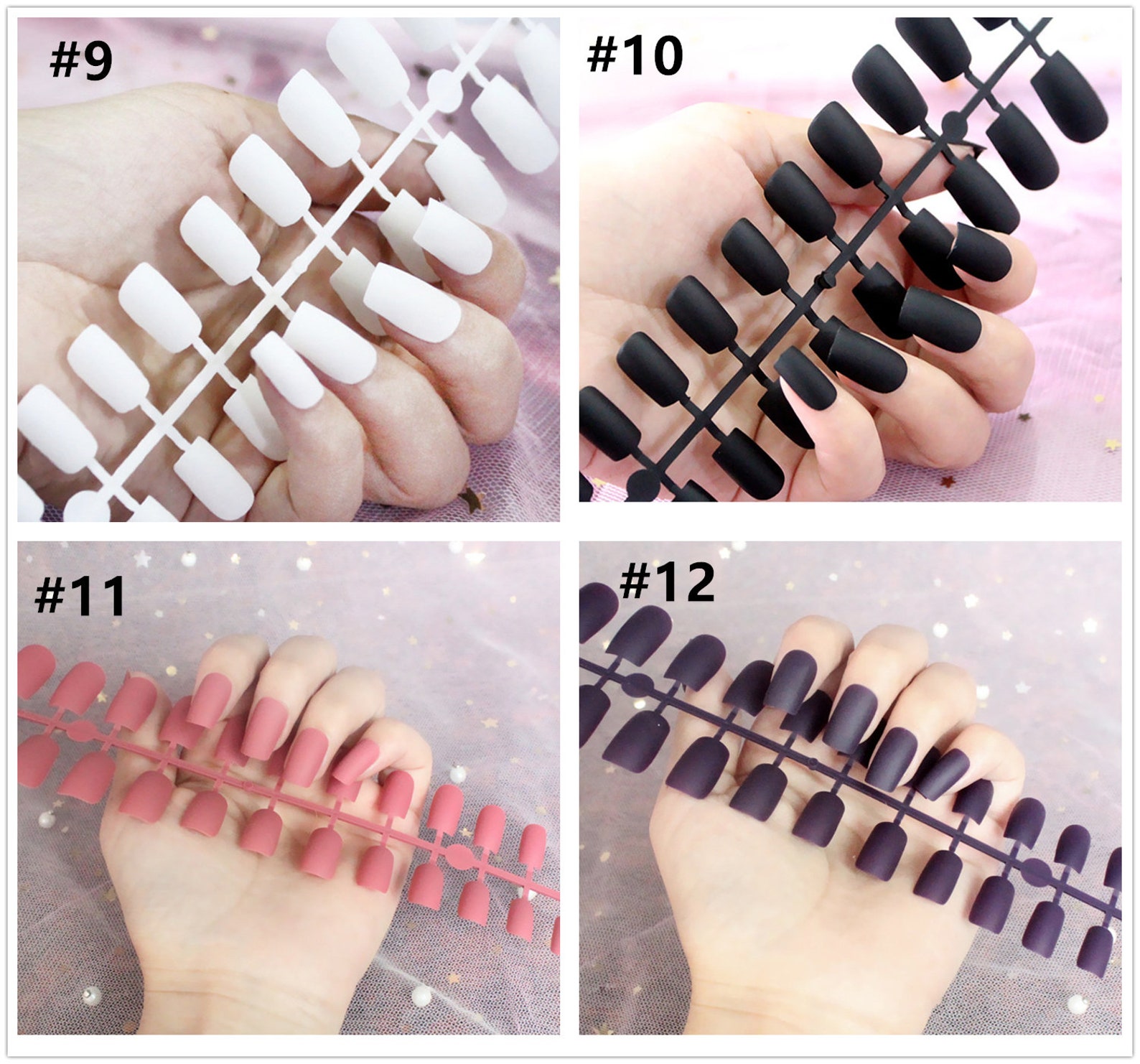 #9

#10

#11

#12