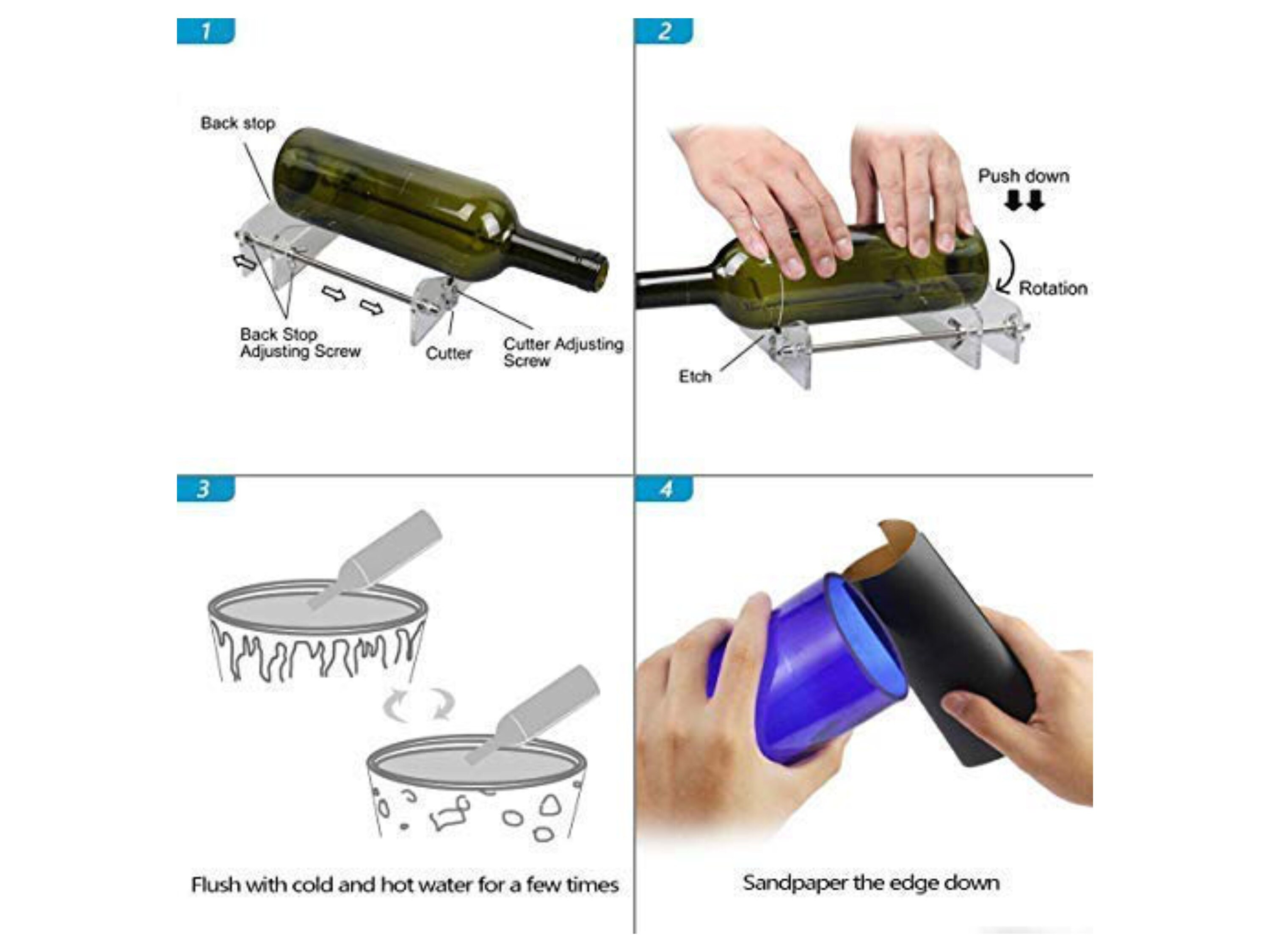 1

Back stop

Back Stop Adjusting Screw

Cutter

Cutter Adjusting Screw

2

Push down

Rotation

Etch

3

Flush with cold and hot water for a few times

4

Sandpaper the edge down