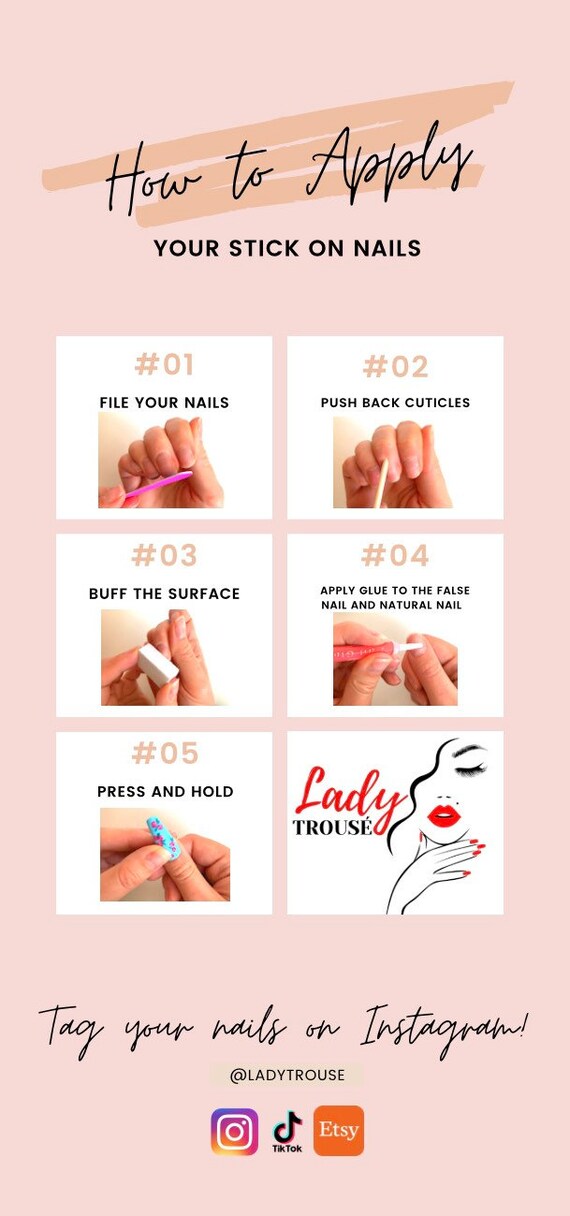 How to Apply
YOUR STICK ON NAILS

#01
FILE YOUR NAILS

#02
PUSH BACK CUTICLES

#03
BUFF THE SURFACE

#04
APPLY GLUE TO THE FALSE NAIL AND NATURAL NAIL

#05
PRESS AND HOLD

Lady
TROUSÉ

Tag your nails on Instagram!
@LADYTROUSE

TikTok
Etsy