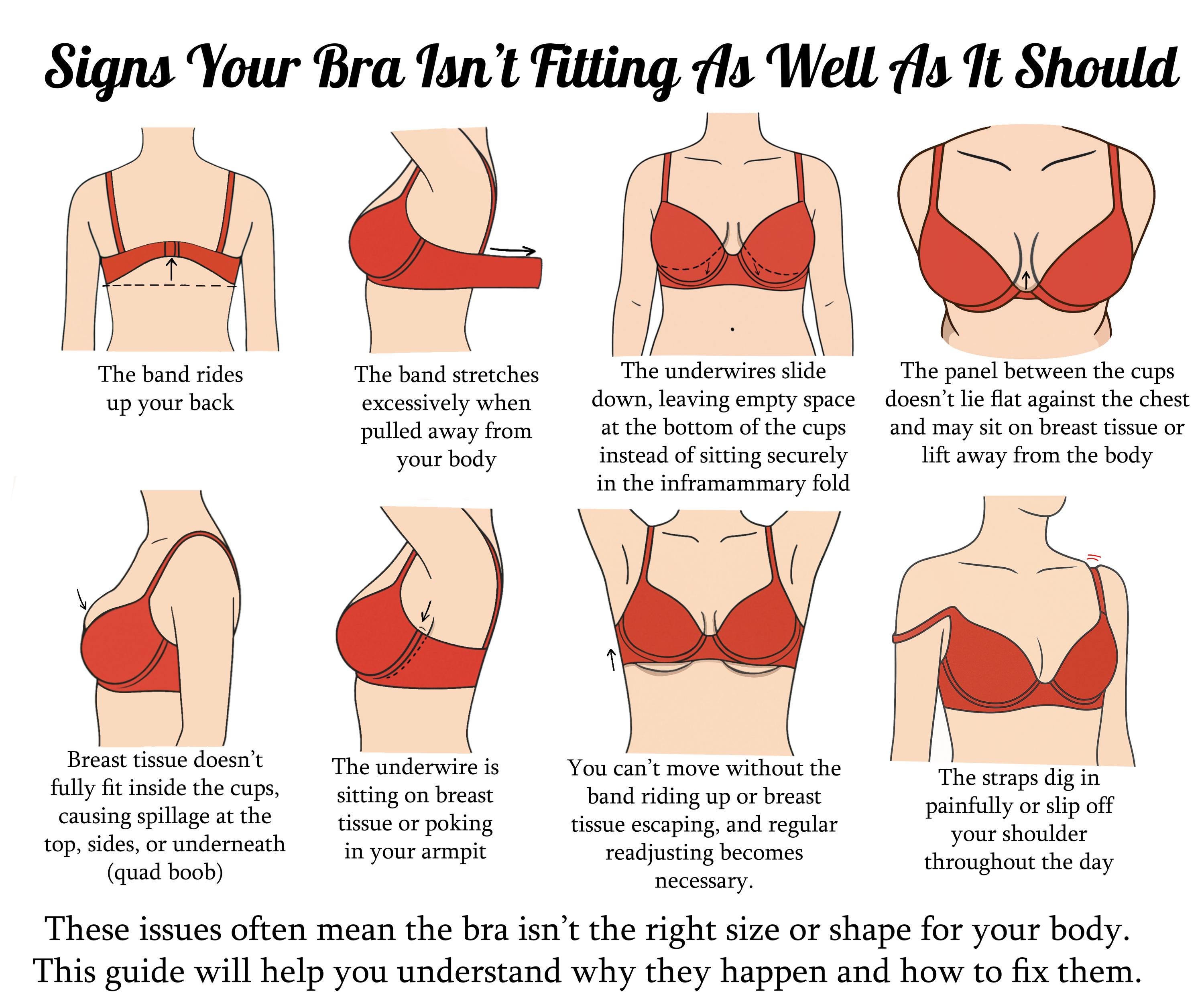 Signs Your Bra Isn't Fitting As Well As It Should

The band rides up your back

The band stretches excessively when pulled away from your body

The underwires slide down, leaving empty space at the bottom of the cups instead of sitting securely in the inframammary fold

The panel between the cups doesn't lie flat against the chest and may sit on breast tissue or lift away from the body

Breast tissue doesn't fully fit inside the cups, causing spillage at the top, sides, or underneath (quad boob)

The underwire is sitting on breast tissue or poking in your armpit

You can't move without the band riding up or breast tissue escaping, and regular readjusting becomes necessary.

The straps dig in painfully or slip off your shoulder throughout the day

These issues often mean the bra isn't the right size or shape for your body. This guide will help you understand why they happen and how to fix them.