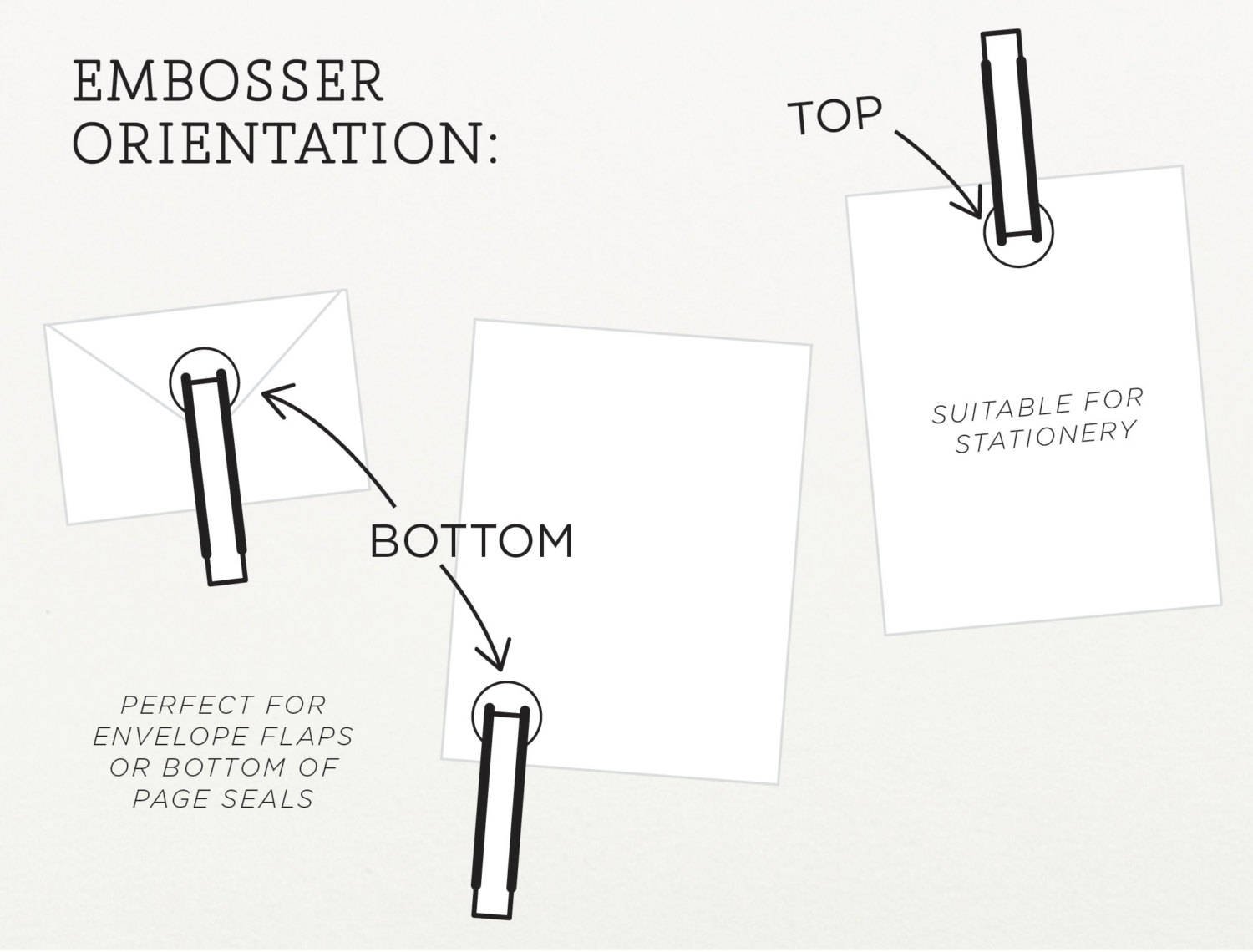 EMBOSSER ORIENTATION:

TOP

SUITABLE FOR STATIONERY

BOTTOM

PERFECT FOR ENVELOPE FLAPS OR BOTTOM OF PAGE SEALS