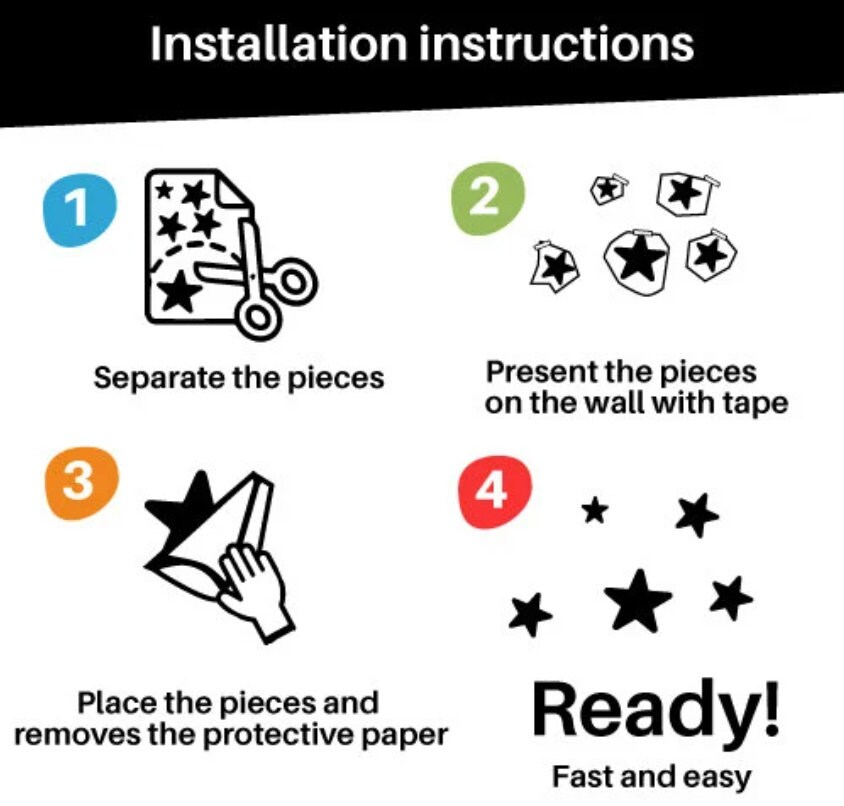 Installation instructions

1

Separate the pieces

2

Present the pieces on the wall with tape

3

Place the pieces and removes the protective paper

4

Ready!

Fast and easy