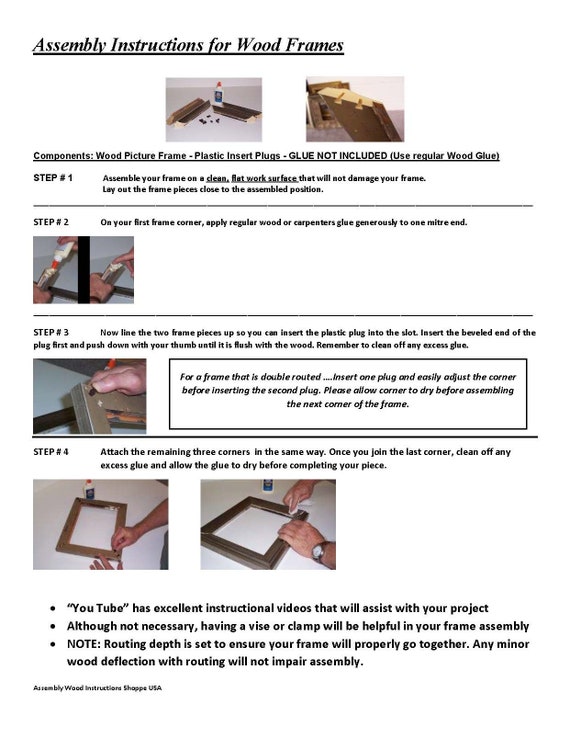 Assembly Instructions for Wood Frames

Components: Wood Picture Frame - Plastic Insert Plugs - GLUE NOT INCLUDED (Use regular Wood Glue)

STEP # 1 Assemble your frame on a clean, flat work surface that will not damage your frame. Lay out the frame pieces close to the assembled position.

STEP # 2 On your first frame corner, apply regular wood or carpenters glue generously to one mitre end.

STEP # 3 Now line the two frame pieces up so you can insert the plastic plug into the slot. Insert the beveled end of the plug first and push down with your thumb until it is flush with the wood. Remember to clean off any excess glue.

For a frame that is double routed ....Insert one plug and easily adjust the corner before inserting the second plug. Please allow corner to dry before assembling the next corner of the frame.

STEP # 4 Attach the remaining three corners in the same way. Once you join the last corner, clean off any excess glue and allow the glue to dry before completing your piece.

• "You Tube" has excellent instructional videos that will assist with your project
• Although not necessary, having a vise or clamp will be helpful in your frame assembly
• NOTE: Routing depth is set to ensure your frame will properly go together. Any minor wood deflection with routing will not impair assembly.

Assembly Wood Instructions Shoppe USA