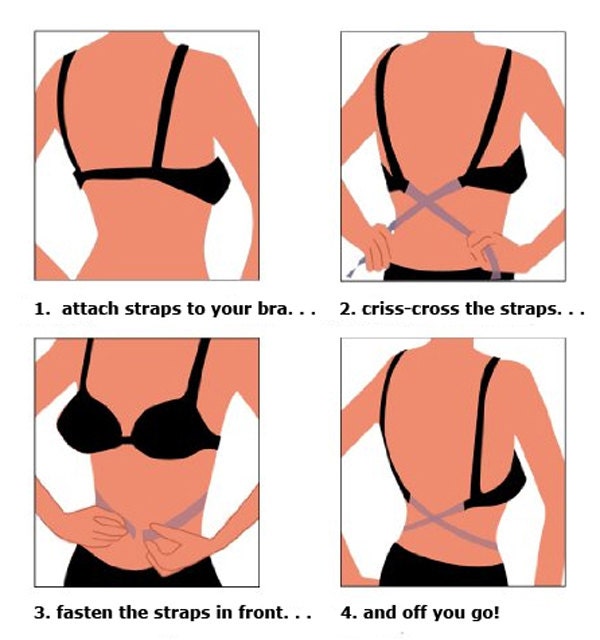 1. attach straps to your bra. . .

2. criss-cross the straps. . .

3. fasten the straps in front. . .

4. and off you go!