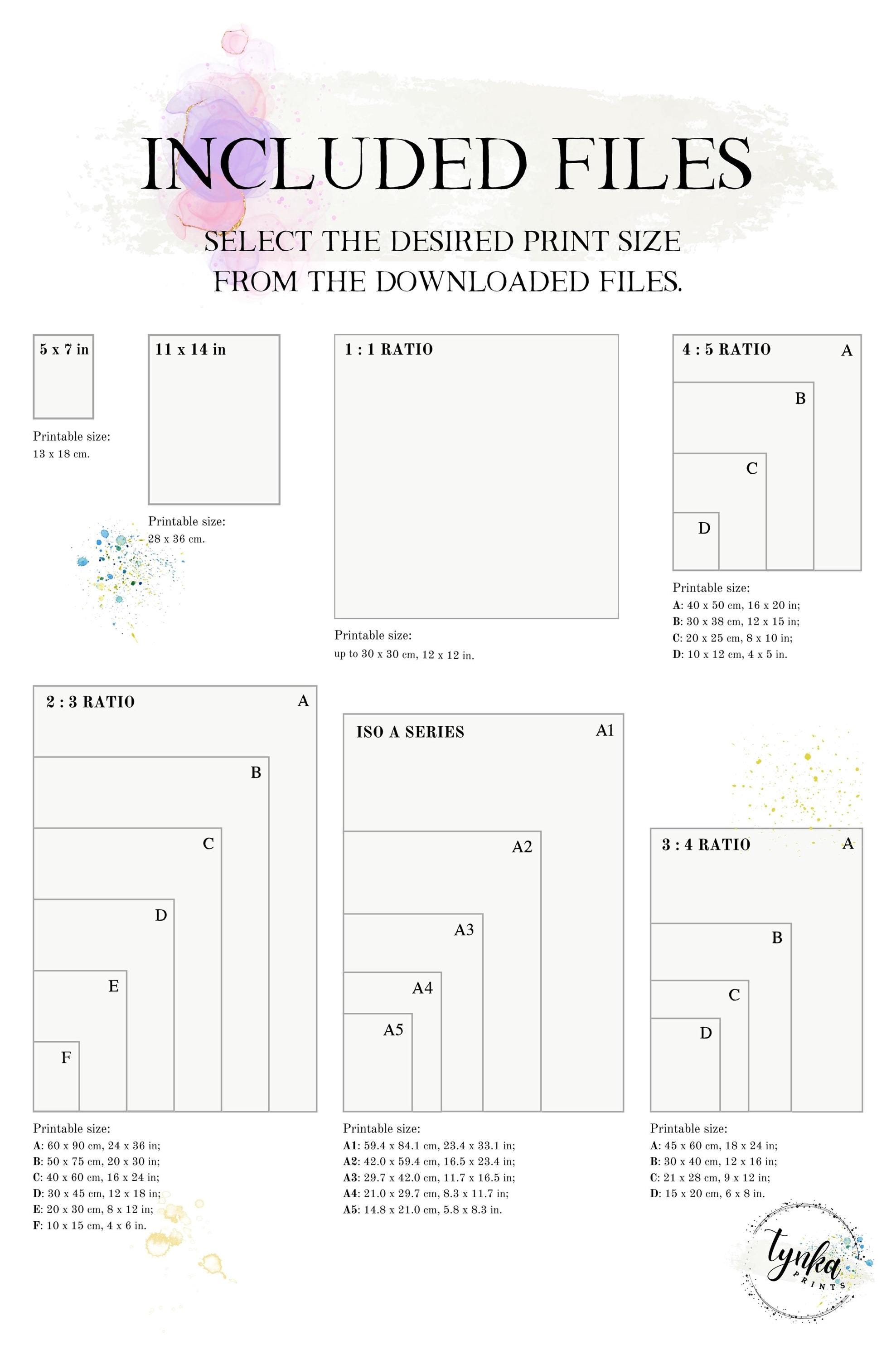 INCLUDED FILES

SELECT THE DESIRED PRINT SIZE FROM THE DOWNLOADED FILES.

5 x 7 in

Printable size:
13 x 18 cm.

11 x 14 in

Printable size:
28 x 36 cm.

1 : 1 RATIO

Printable size:
up to 30 x 30 cm, 12 x 12 in.

4 : 5 RATIO
A
B
C
D

Printable size:
A: 40 x 50 cm, 16 x 20 in;
B: 30 x 38 cm, 12 x 15 in;
C: 20 x 25 cm, 8 x 10 in;
D: 10 x 12 cm, 4 x 5 in.

2 : 3 RATIO
A
B
C
D
E
F

Printable size:
A: 60 x 90 cm, 24 x 36 in;
B: 50 x 75 cm, 20 x 30 in;
C: 40 x 60 cm, 16 x 24 in;
D: 30 x 45 cm, 12 x 18 in;
E: 20 x 30 cm, 8 x 12 in;
F: 10 x 15 cm, 4 x 6 in.

ISO A SERIES
A1
A2
A3
A4
A5

Printable size:
A1: 59.4 x 84.1 cm, 23.4 x 33.1 in;
A2: 42.0 x 59.4 cm, 16.5 x 23.4 in;
A3: 29.7 x 42.0 cm, 11.7 x 16.5 in;
A4: 21.0 x 29.7 cm, 8.3 x 11.7 in;
A5: 14.8 x 21.0 cm, 5.8 x 8.3 in.

3 : 4 RATIO
A
B
C
D

Printable size:
A: 45 x 60 cm, 18 x 24 in;
B: 30 x 40 cm, 12 x 16 in;
C: 21 x 28 cm, 9 x 12 in;
D: 15 x 20 cm, 6 x 8 in.

tynka
PRINTS