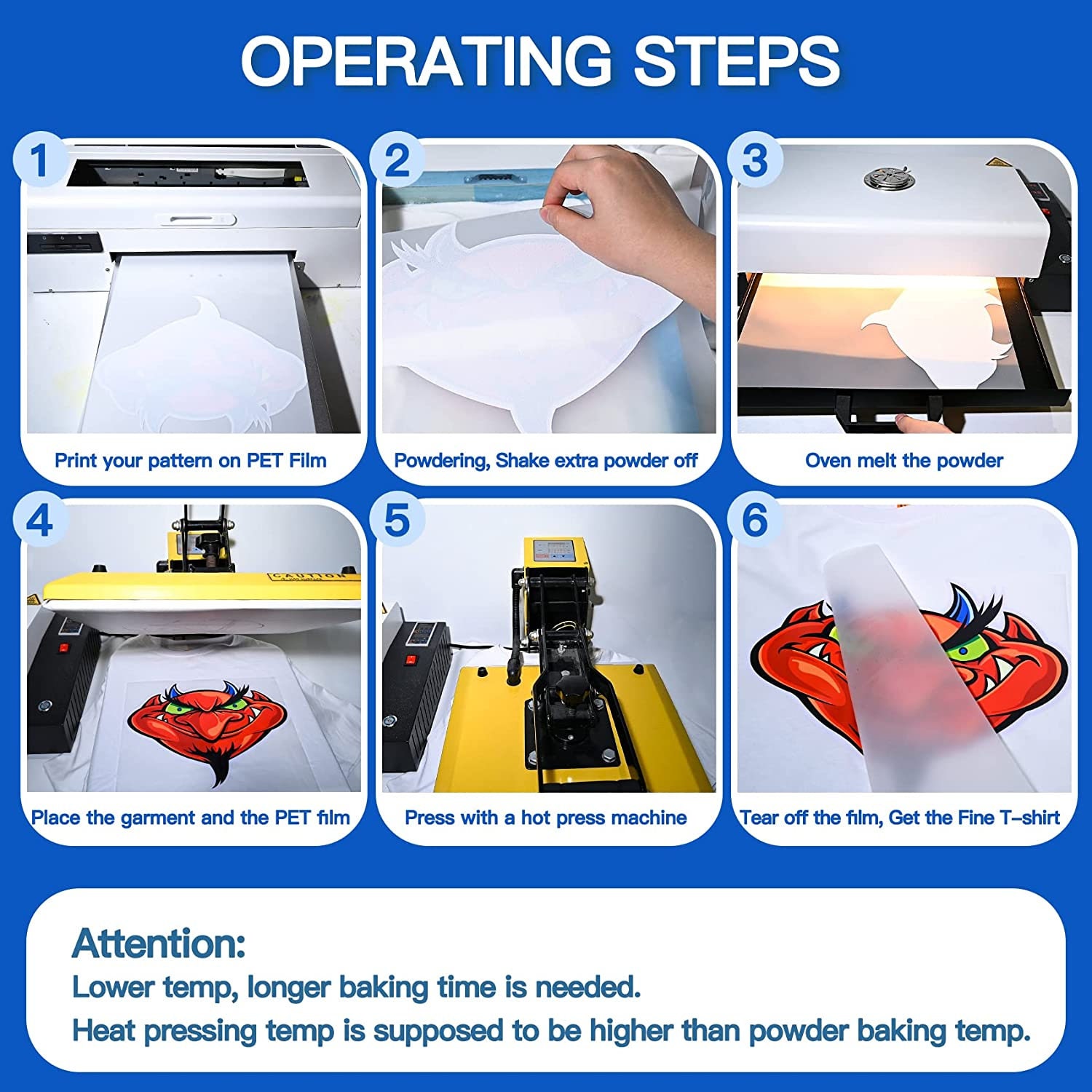 OPERATING STEPS

1
Print your pattern on PET Film

2
Powdering, Shake extra powder off

3
Oven melt the powder

4
CAUTION
Place the garment and the PET film

5
Press with a hot press machine

6
Tear off the film, Get the Fine T-shirt

Attention:
Lower temp, longer baking time is needed.
Heat pressing temp is supposed to be higher than powder baking temp.