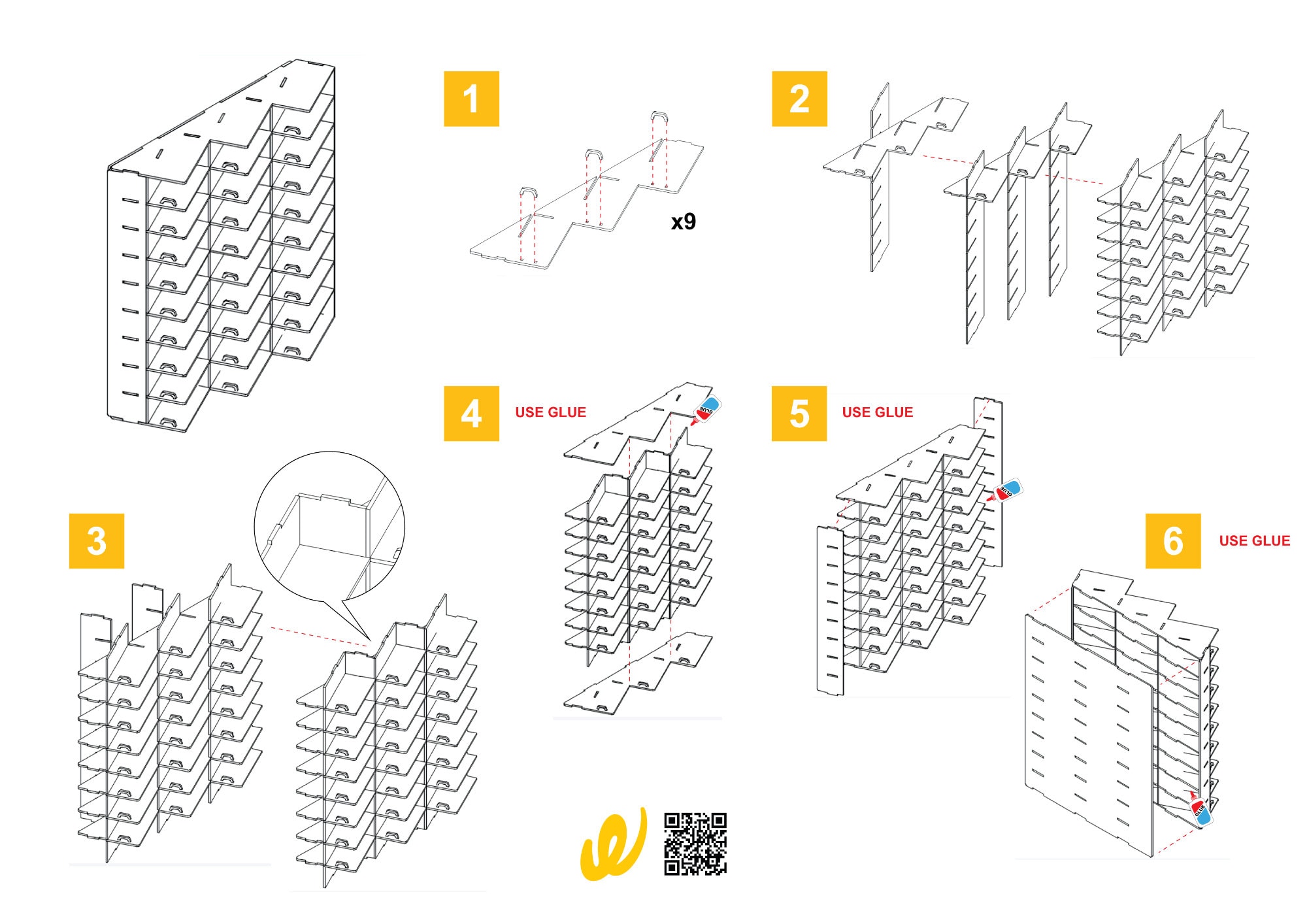 1

x9

2

4 USE GLUE

GLUE

5 USE GLUE

GLUE

3

6 USE GLUE

GLUE