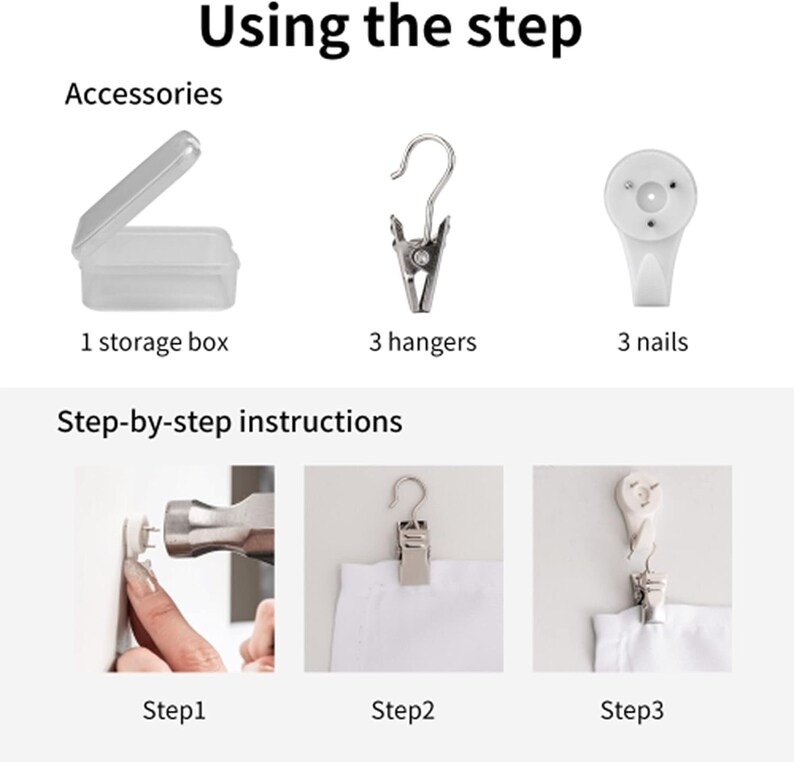 Using the step

Accessories

1 storage box

3 hangers

3 nails

Step-by-step instructions

Step1

Step2

Step3