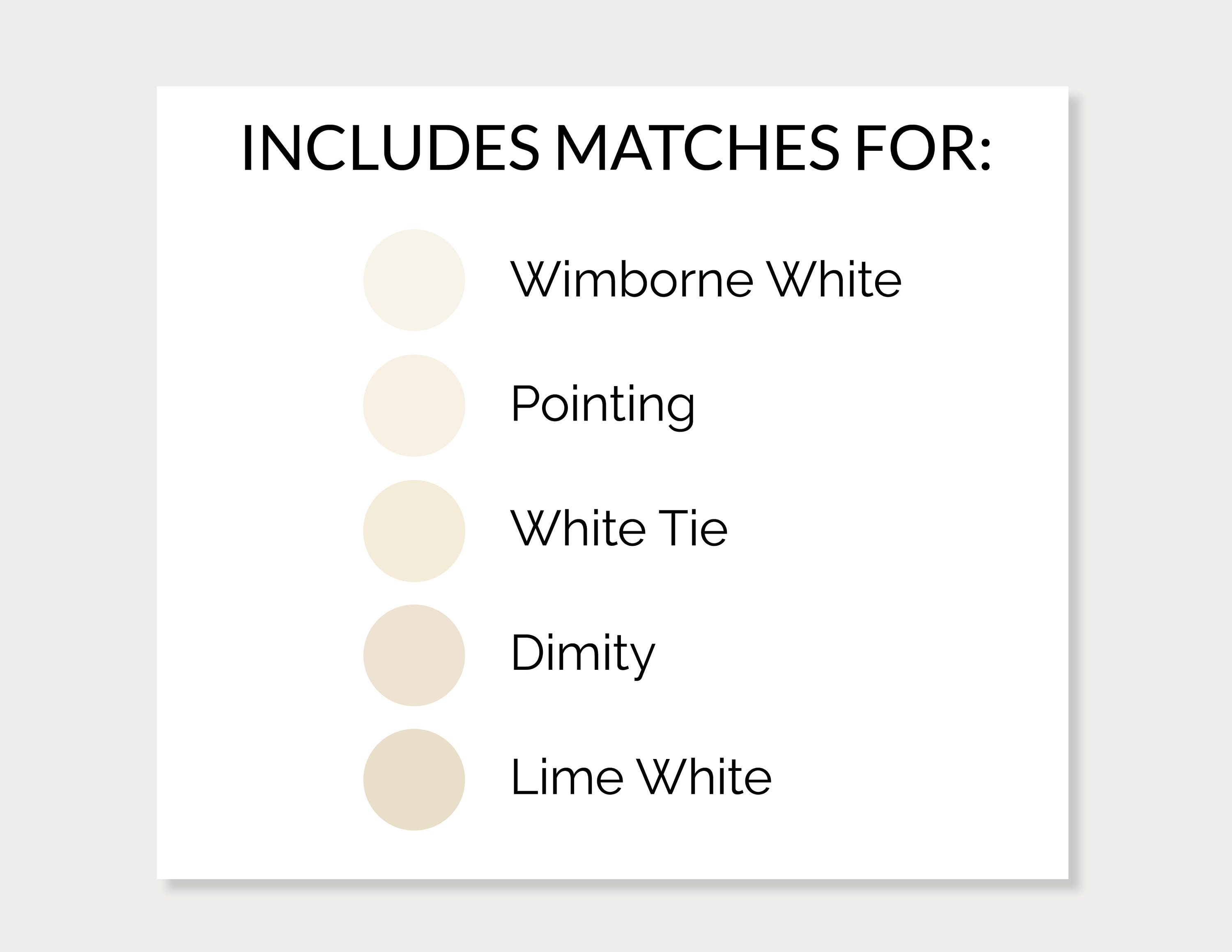 INCLUDES MATCHES FOR:

Wimborne White

Pointing

White Tie

Dimity

Lime White