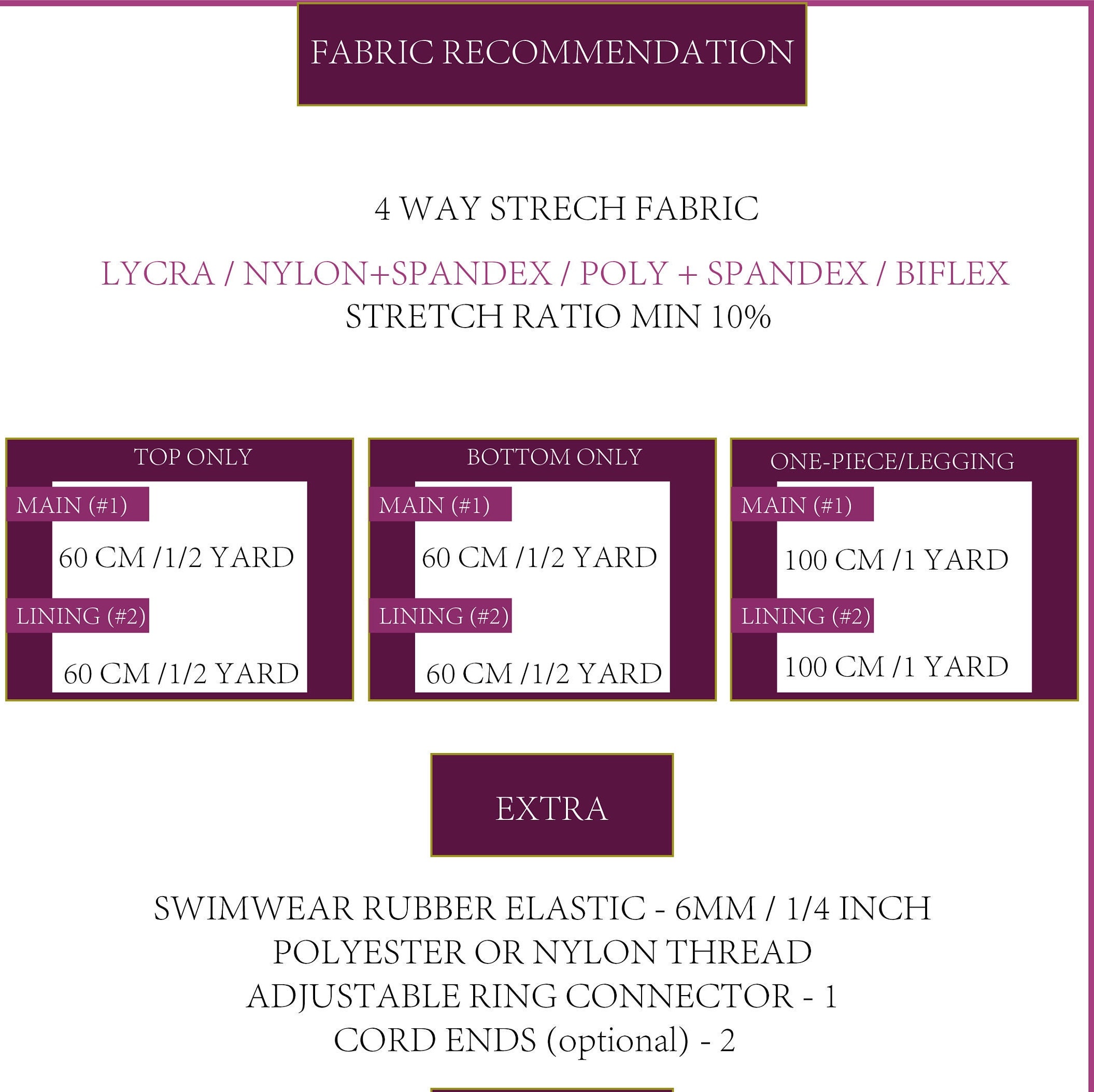 FABRIC RECOMMENDATION

4 WAY STRECH FABRIC

LYCRA / NYLON+SPANDEX / POLY + SPANDEX / BIFLEX
STRETCH RATIO MIN 10%

TOP ONLY

MAIN (#1)

60 CM /1/2 YARD

LINING (#2)

60 CM /1/2 YARD

BOTTOM ONLY

MAIN (#1)

60 CM /1/2 YARD

LINING (#2)

60 CM /1/2 YARD

ONE-PIECE/LEGGING

MAIN (#1)

100 CM /1 YARD

LINING (#2)

100 CM /1 YARD

EXTRA

SWIMWEAR RUBBER ELASTIC - 6MM / 1/4 INCH
POLYESTER OR NYLON THREAD
ADJUSTABLE RING CONNECTOR - 1
CORD ENDS (optional) - 2