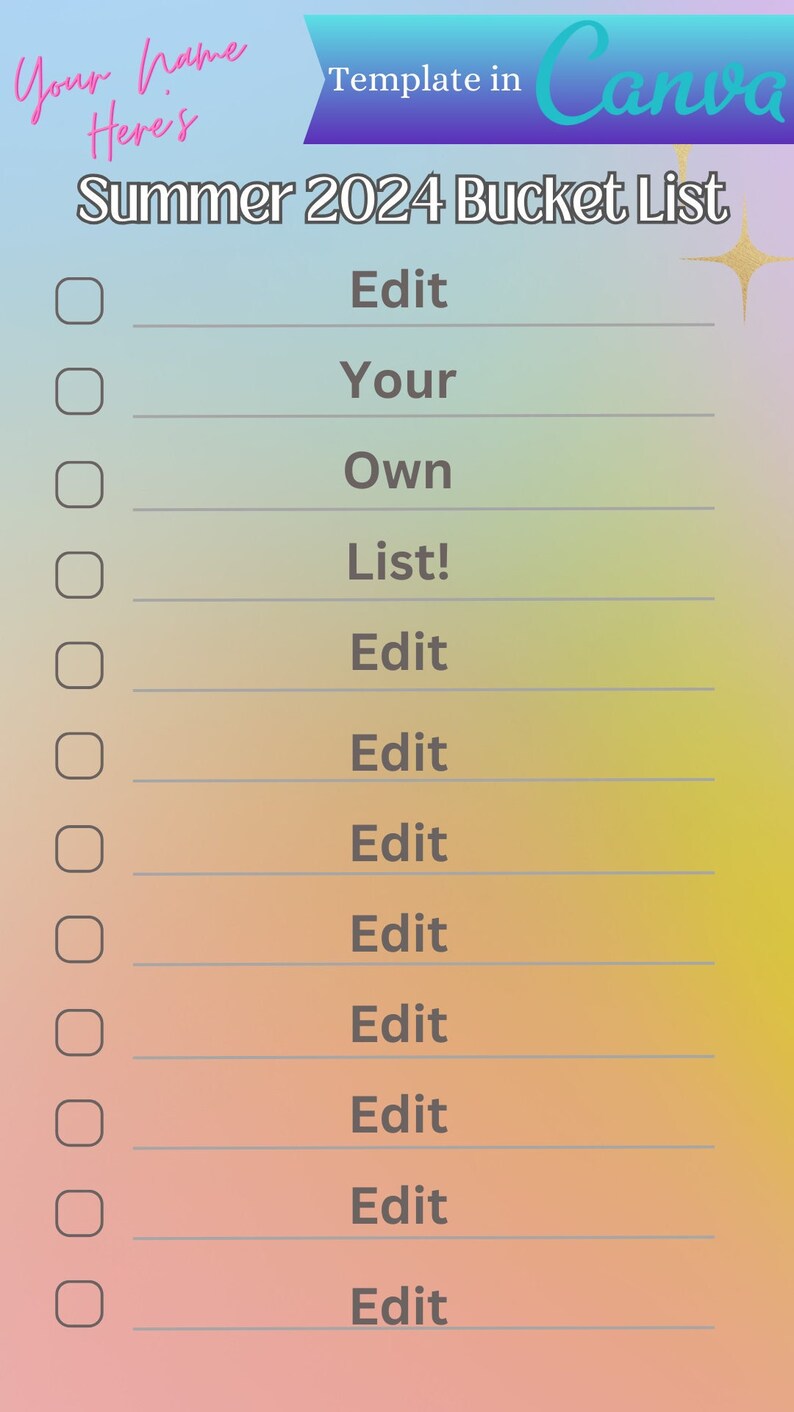 Your Name Here's

Template in Canva

Summer 2024 Bucket List

☐ Edit
☐ Your
☐ Own
☐ List!
☐ Edit
☐ Edit
☐ Edit
☐ Edit
☐ Edit
☐ Edit
☐ Edit
☐ Edit